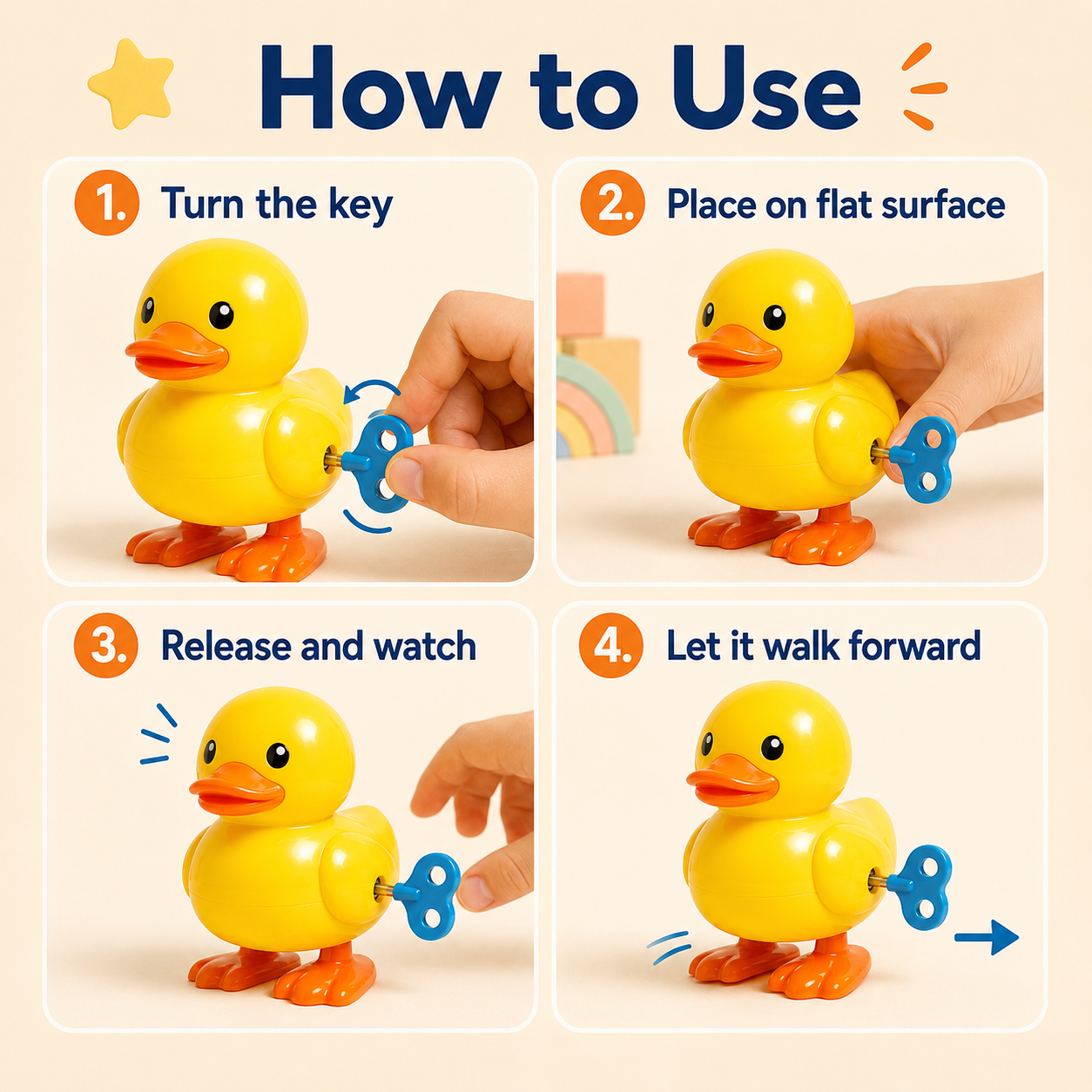 How to Use

1. Turn the key

2. Place on flat surface

3. Release and watch

4. Let it walk forward